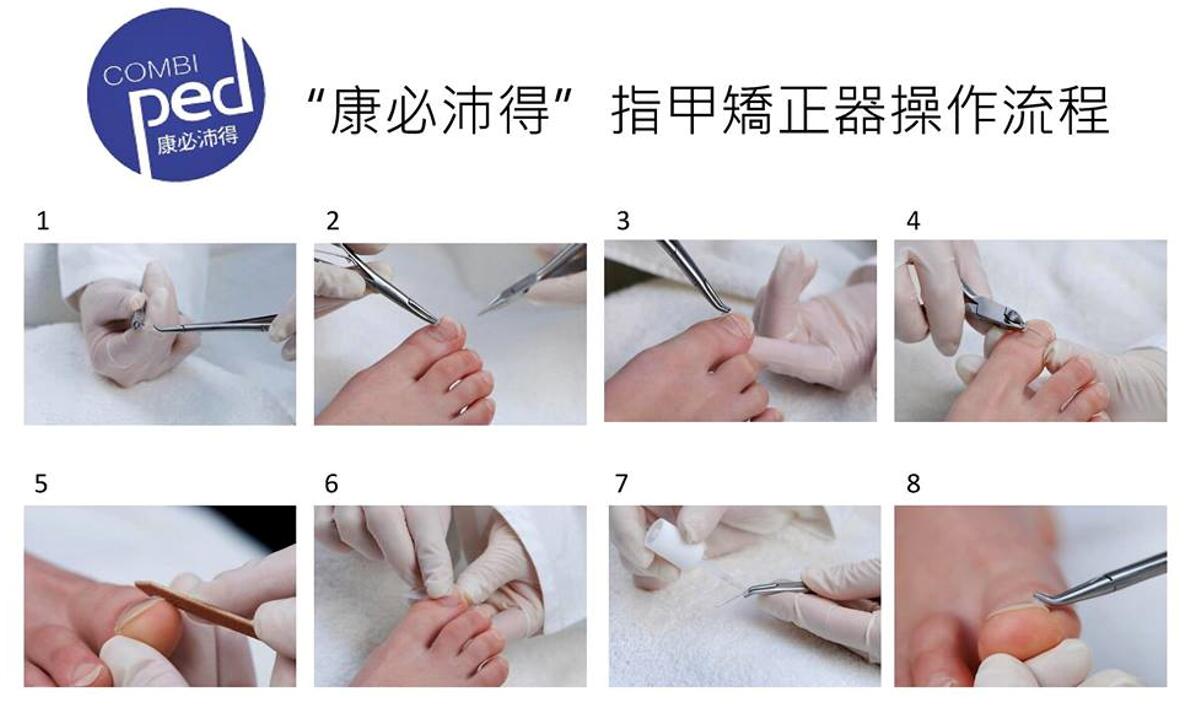 COMBI
ped
康必沛得

“康必沛得”指甲矫正器操作流程

1

2

3

4

5

6

7

8